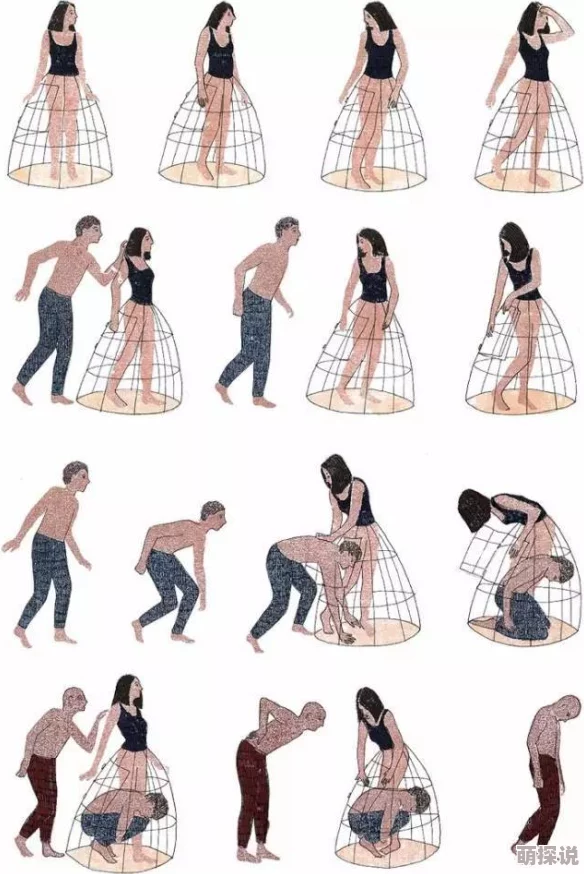 萌探说