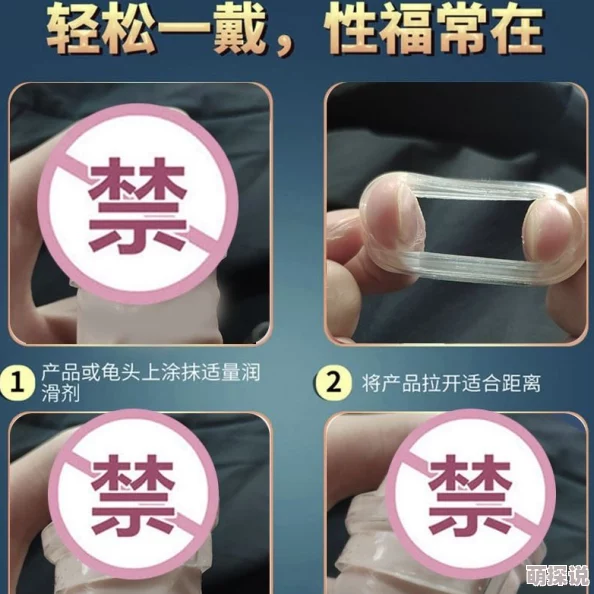 轻松一戴，性福常在

禁

1 产品或龟头上涂抹适量润滑剂

2 将产品拉开适合距离

禁

禁

萌探说